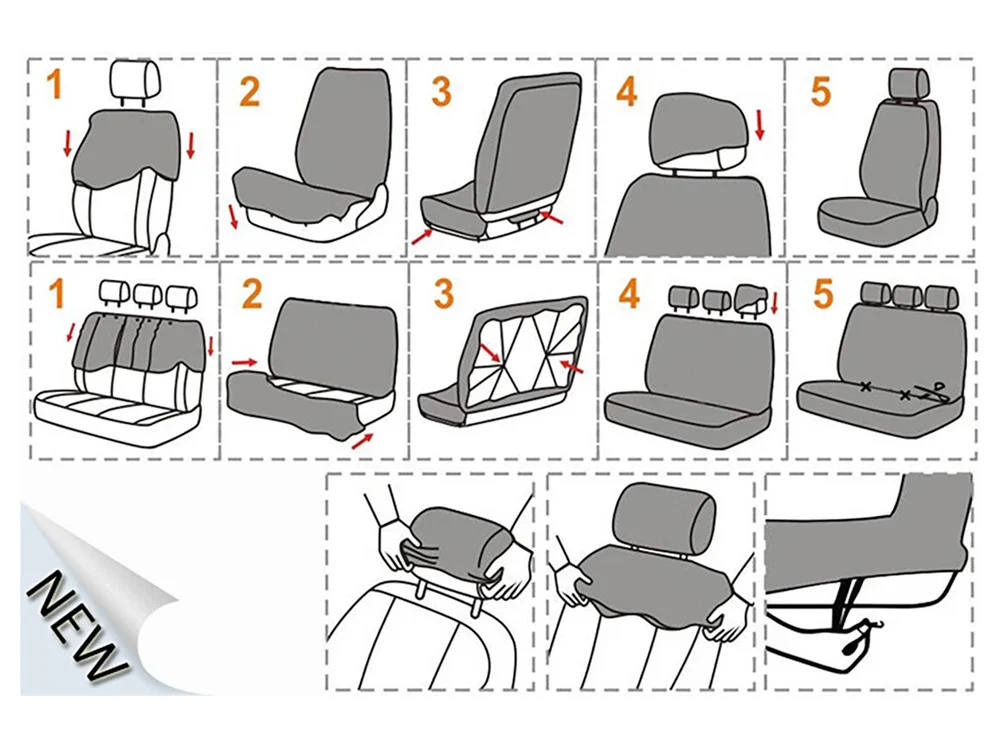 1
2
3
4
5
1
2
3
4
5
NEW