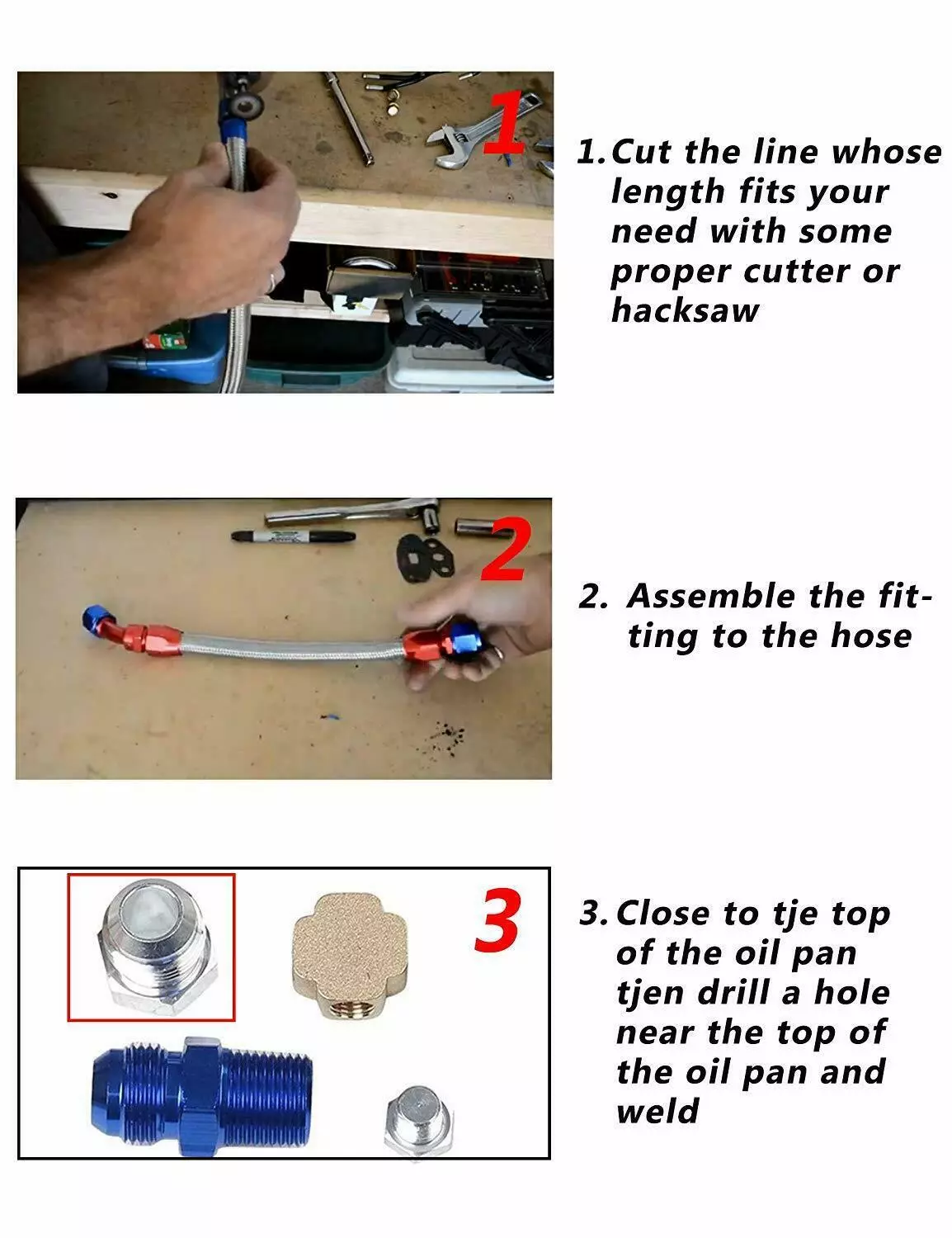 1

1. Cut the line whose length fits your need with some proper cutter or hacksaw

2

2. Assemble the fitting to the hose

3

3. Close to tje top of the oil pan tjen drill a hole near the top of the oil pan and weld