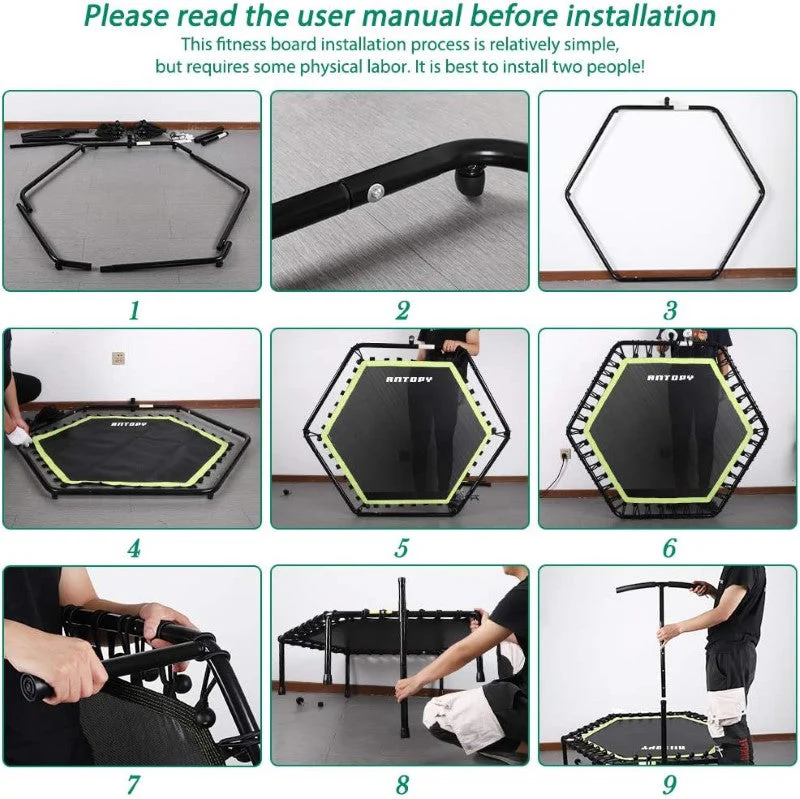 Please read the user manual before installation

This fitness board installation process is relatively simple, but requires some physical labor. It is best to install two people!

1

2

3

ANTOPY

4

ANTOPY

5

ANTOPY

6

7

8

ANTOPY

9