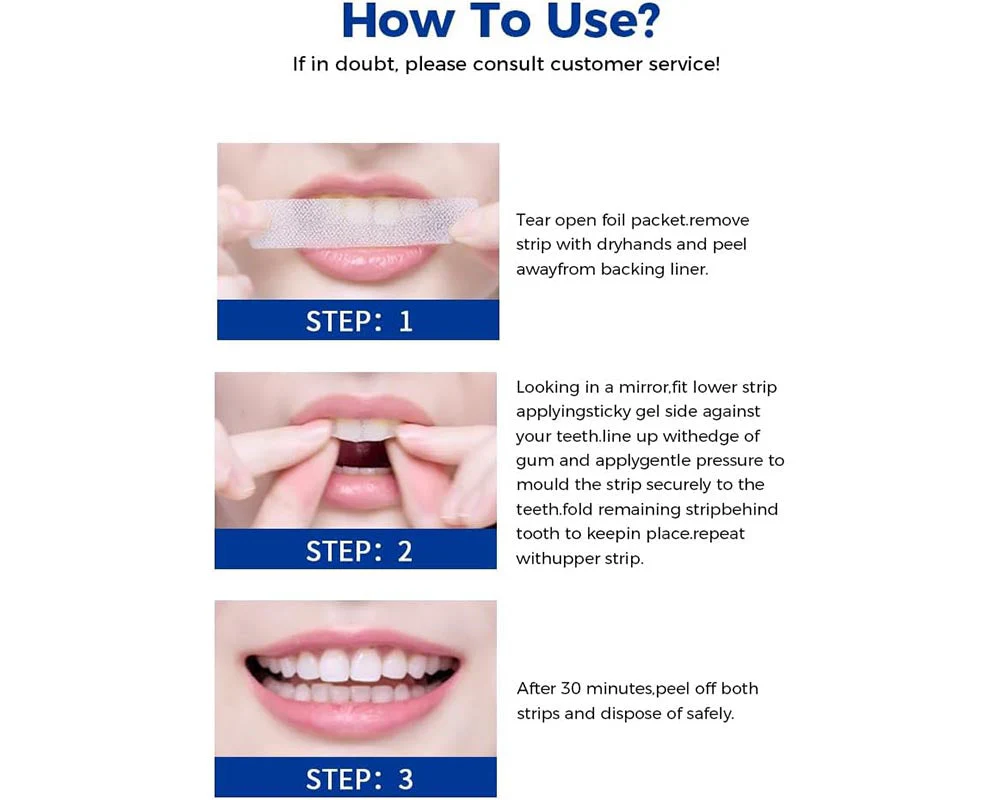 How To Use?
If in doubt, please consult customer service!

STEP: 1

Tear open foil packet.remove strip with dryhands and peel awayfrom backing liner.

STEP: 2

Looking in a mirror,fit lower strip applyingsticky gel side against your teeth.line up withedge of gum and applygentle pressure to mould the strip securely to the teeth.fold remaining stripbehind tooth to keepin place.repeat withupper strip.

STEP: 3

After 30 minutes,peel off both strips and dispose of safely.