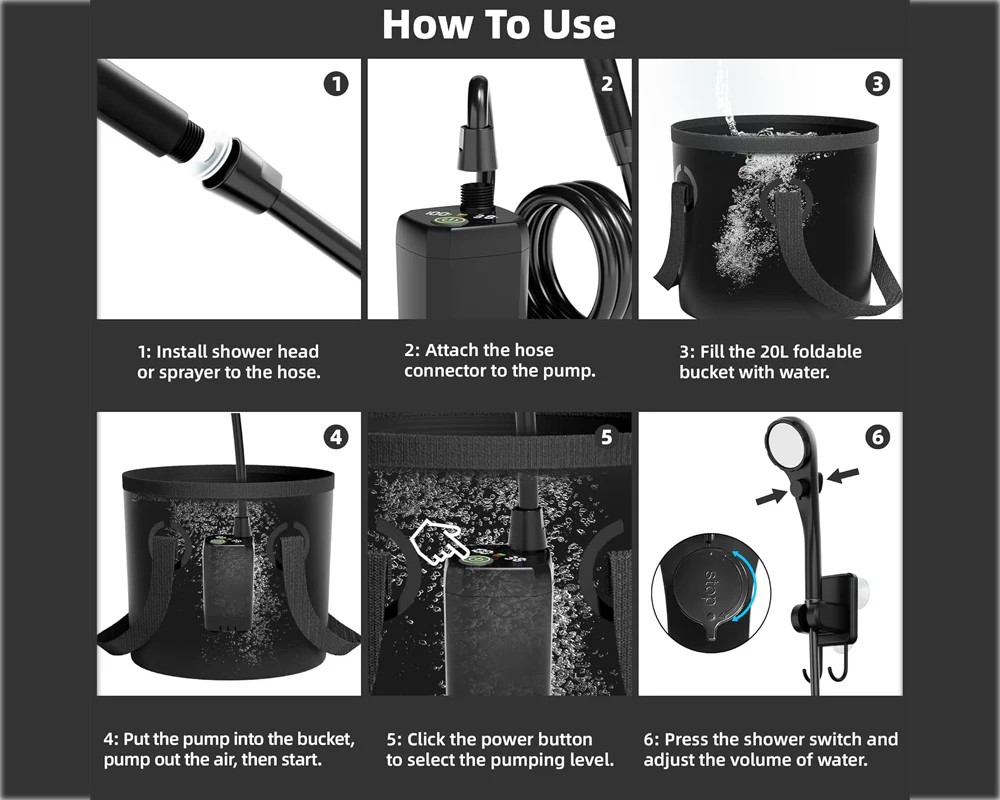 How To Use

1

2

3

1: Install shower head or sprayer to the hose.

2: Attach the hose connector to the pump.

3: Fill the 20L foldable bucket with water.

4

5

6

stop

4: Put the pump into the bucket, pump out the air, then start.

5: Click the power button to select the pumping level.

6: Press the shower switch and adjust the volume of water.