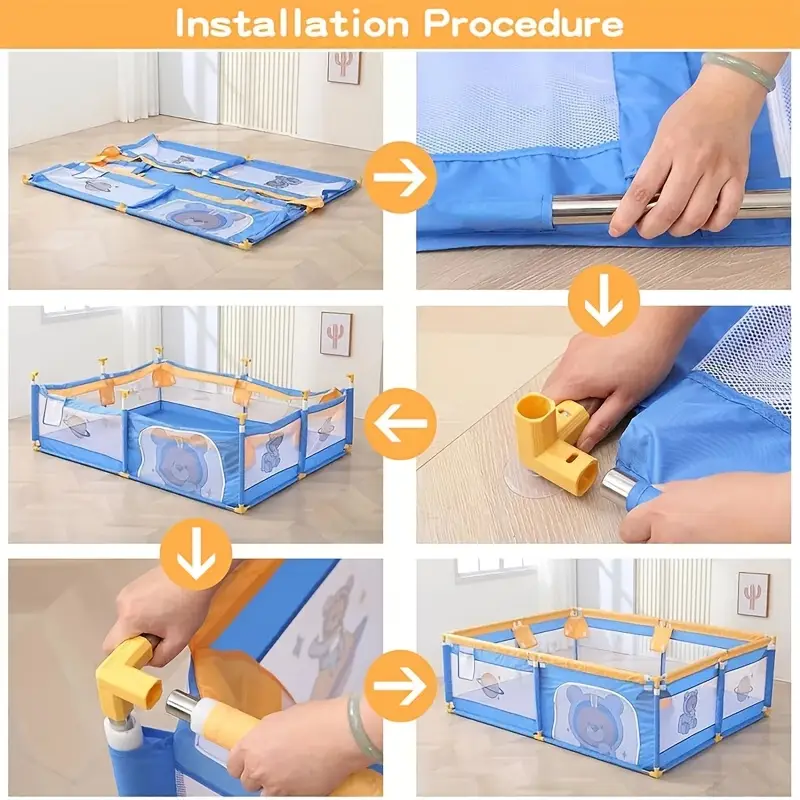 Installation Procedure