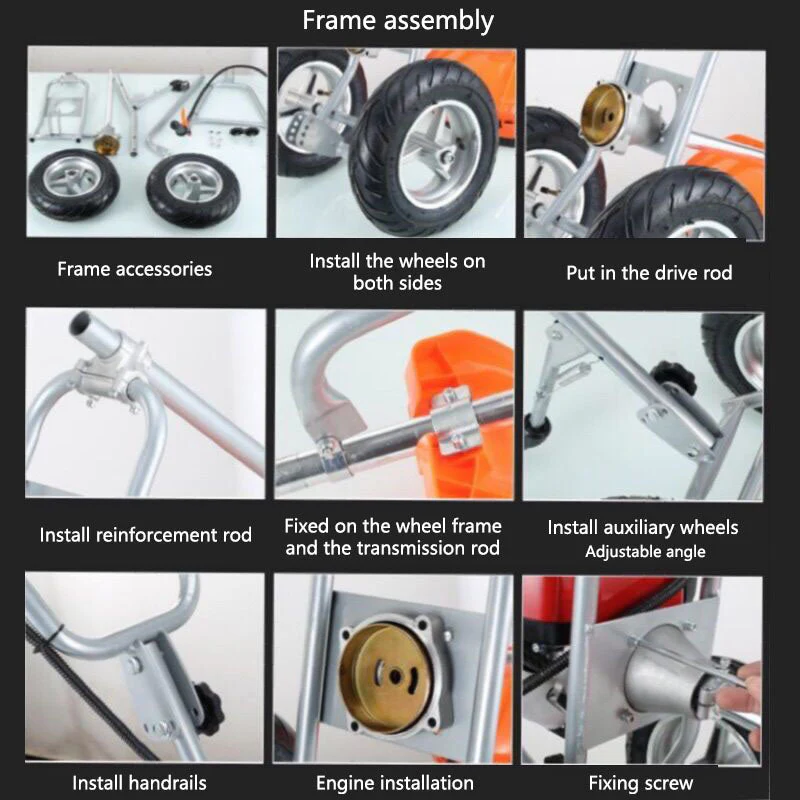 Frame assembly

Frame accessories

Install the wheels on both sides

Put in the drive rod

Install reinforcement rod

Fixed on the wheel frame and the transmission rod

Install auxiliary wheels
Adjustable angle

Install handrails

Engine installation

Fixing screw