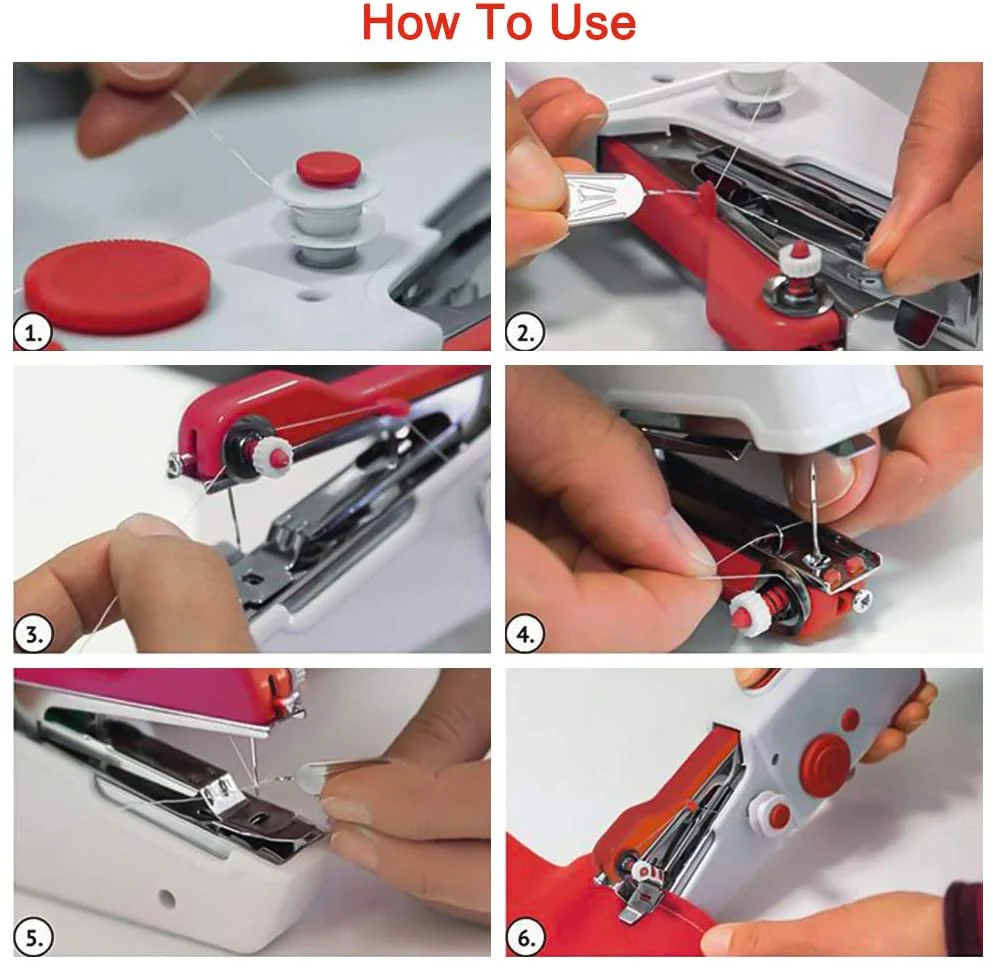 How To Use

1.

2.

3.

4.

5.

6.