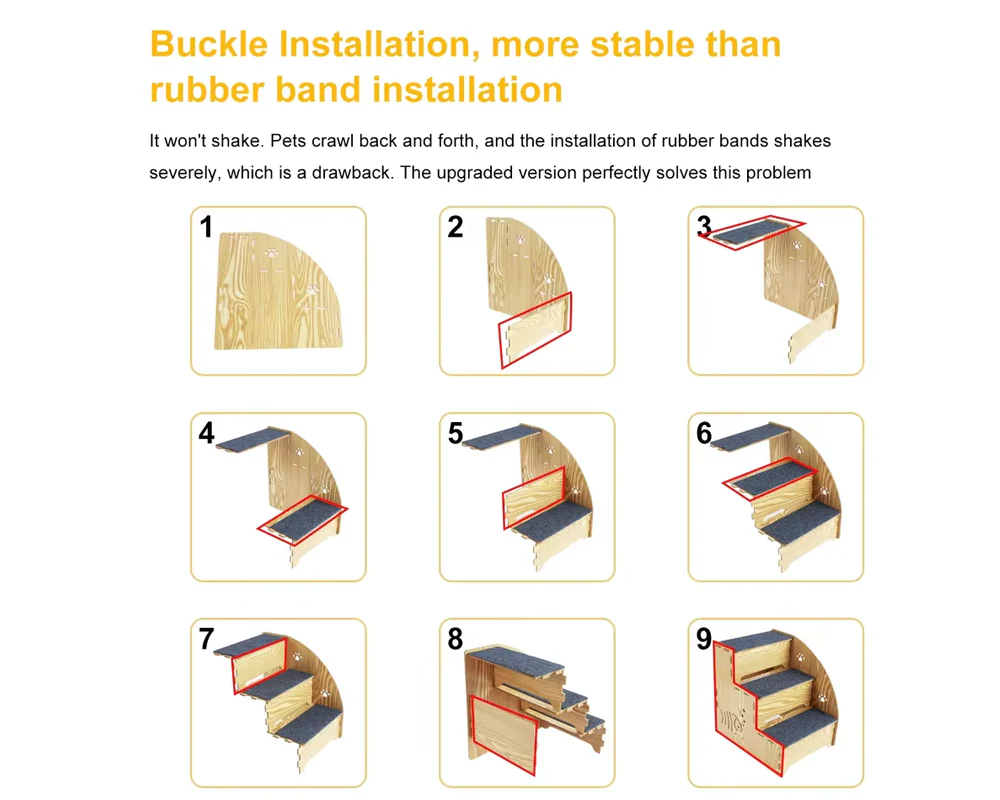 Buckle Installation, more stable than rubber band installation

It won't shake. Pets crawl back and forth, and the installation of rubber bands shakes severely, which is a drawback. The upgraded version perfectly solves this problem

1

2

3

4

5

6

7

8

9