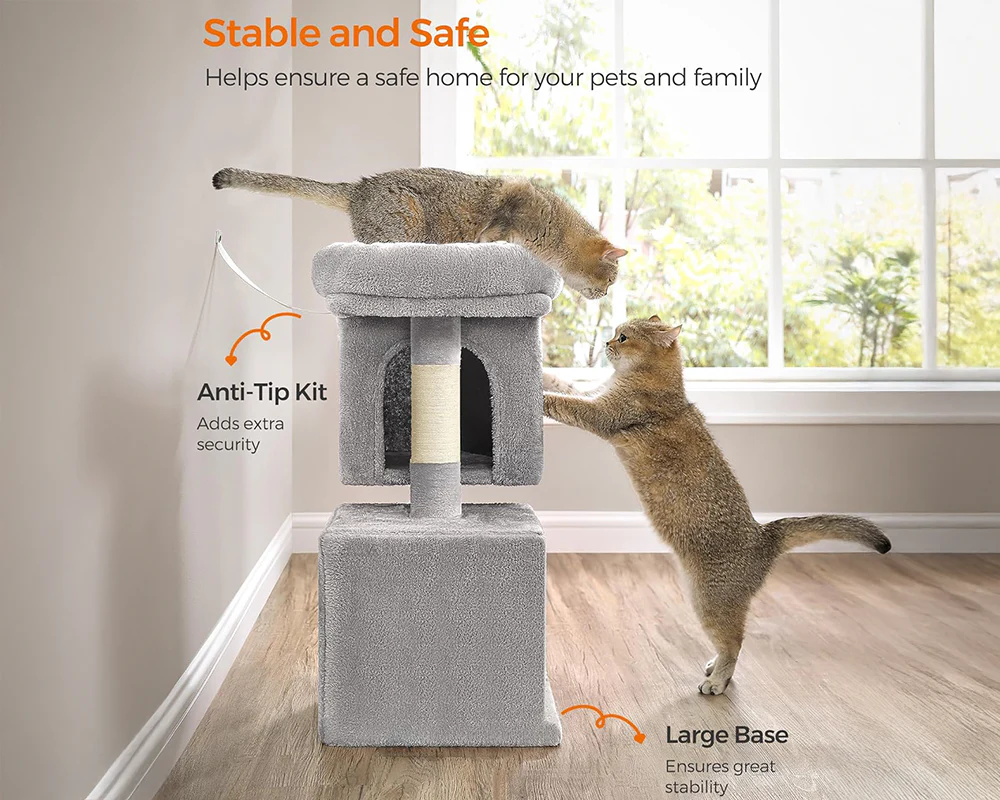 Stable and Safe

Helps ensure a safe home for your pets and family

Anti-Tip Kit

Adds extra security

Large Base

Ensures great stability