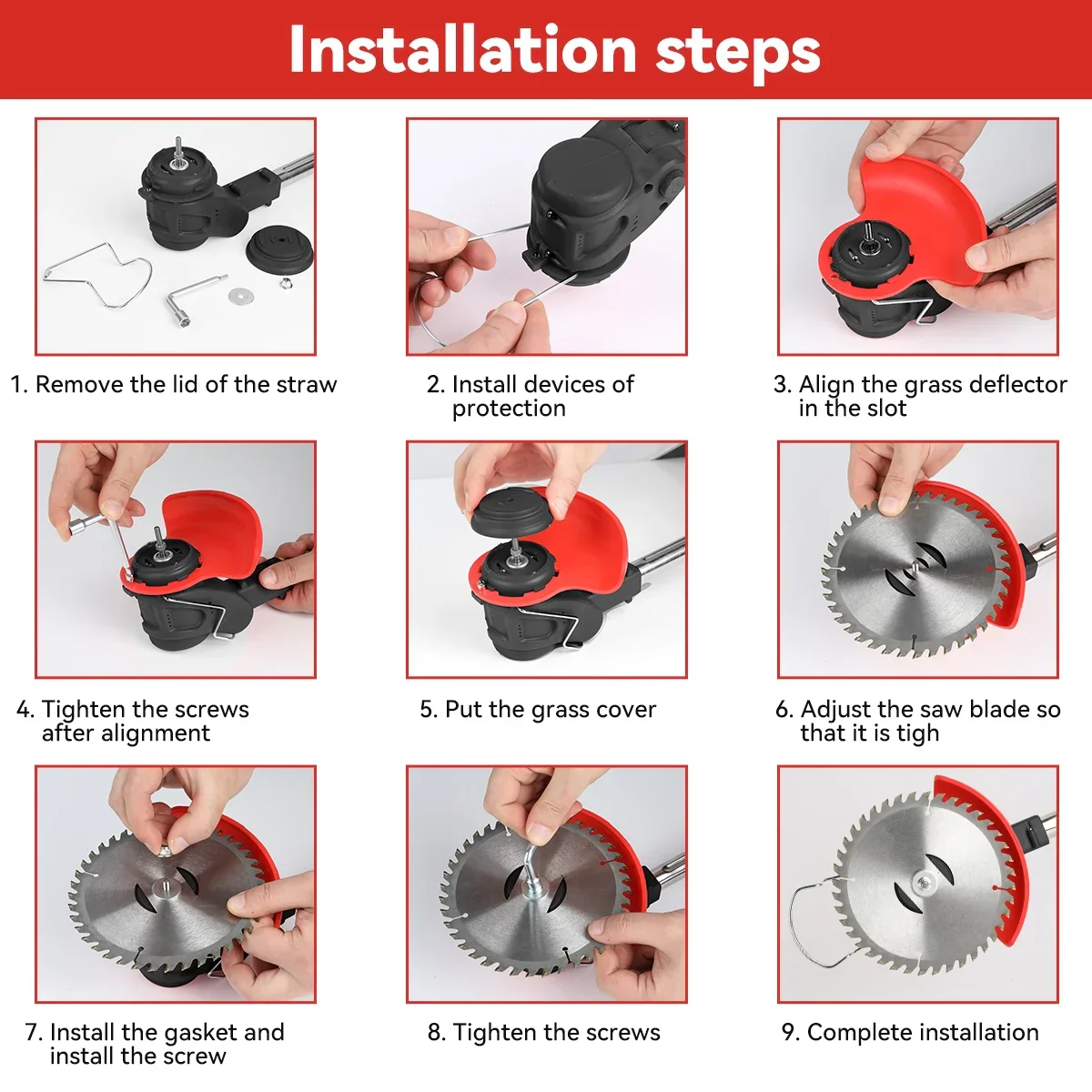 Installation steps

1. Remove the lid of the straw

2. Install devices of protection

3. Align the grass deflector in the slot

4. Tighten the screws after alignment

5. Put the grass cover

6. Adjust the saw blade so that it is tigh

7. Install the gasket and install the screw

8. Tighten the screws

9. Complete installation